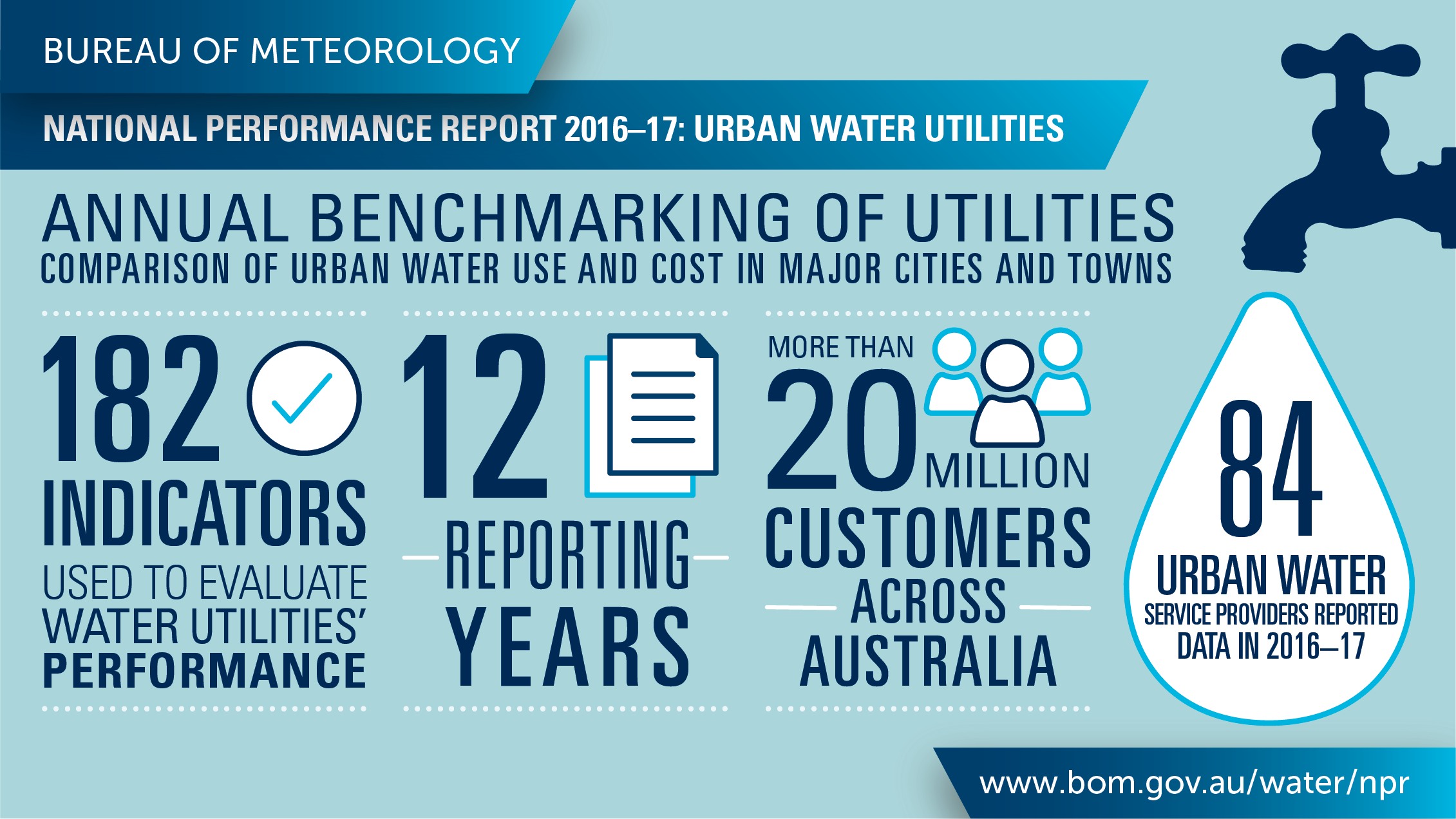 BUREAU OF METEOROLOGY

NATIONAL PERFORMANCE REPORT 2016–17: URBAN WATER UTILITIES

ANNUAL BENCHMARKING OF UTILITIES

COMPARISON OF URBAN WATER USE AND COST IN MAJOR CITIES AND TOWNS

182 INDICATORS USED TO EVALUATE WATER UTILITIES' PERFORMANCE

12 REPORTING YEARS

MORE THAN 20 MILLION CUSTOMERS ACROSS AUSTRALIA

84 URBAN WATER SERVICE PROVIDERS REPORTED DATA IN 2016–17

www.bom.gov.au/water/npr