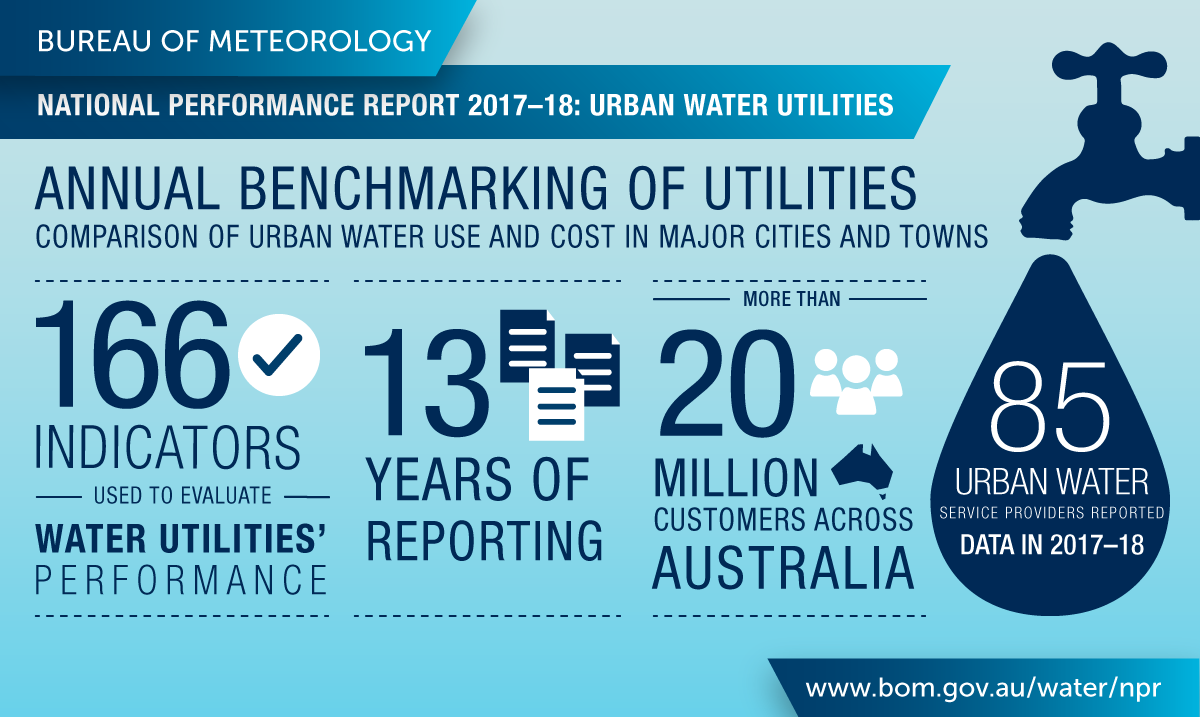 BUREAU OF METEOROLOGY

NATIONAL PERFORMANCE REPORT 2017–18: URBAN WATER UTILITIES

ANNUAL BENCHMARKING OF UTILITIES

COMPARISON OF URBAN WATER USE AND COST IN MAJOR CITIES AND TOWNS

166 INDICATORS USED TO EVALUATE WATER UTILITIES' PERFORMANCE

13 YEARS OF REPORTING

MORE THAN 20 MILLION CUSTOMERS ACROSS AUSTRALIA

85 URBAN WATER SERVICE PROVIDERS REPORTED DATA IN 2017–18

www.bom.gov.au/water/npr